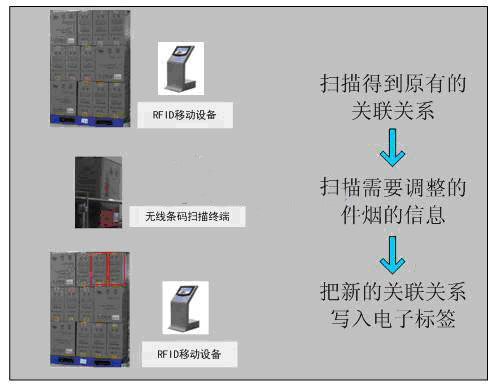 RFID移动设备

无线条码扫描终端

RFID移动设备

扫描得到原有的关联关系

扫描需要调整的件烟的信息

把新的关联关系写入电子标签